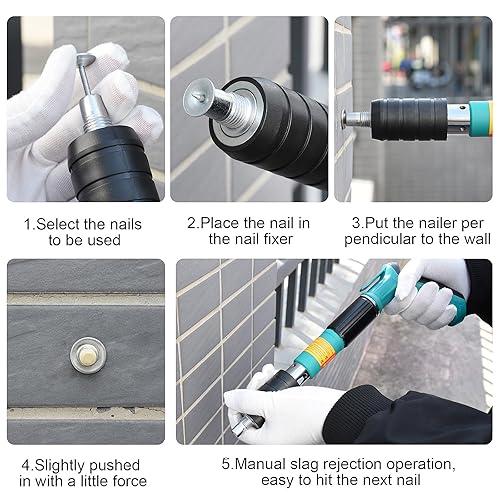 1.Select the nails to be used

2.Place the nail in the nail fixer

3.Put the nailer per pendicular to the wall

4.Slightly pushed in with a little force

5.Manual slag rejection operation, easy to hit the next nail